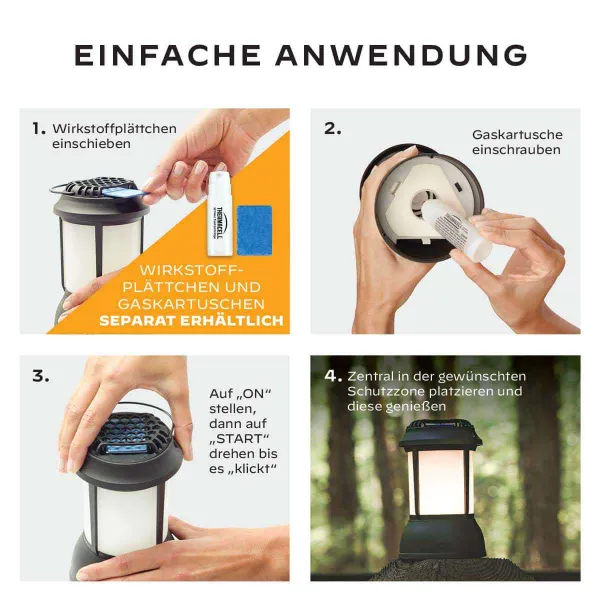 EINFACHE ANWENDUNG

1. Wirkstoffplättchen einschieben

THERMACELL

WIRKSTOFF-PLÄTTCHEN UND GASKARTUSCHEN SEPARAT ERHÄLTLICH

2.

Gaskartusche einschrauben

3.

Auf „ON“ stellen, dann auf „START“ drehen bis es „klickt“

4. Zentral in der gewünschten Schutzzone platzieren und diese genießen