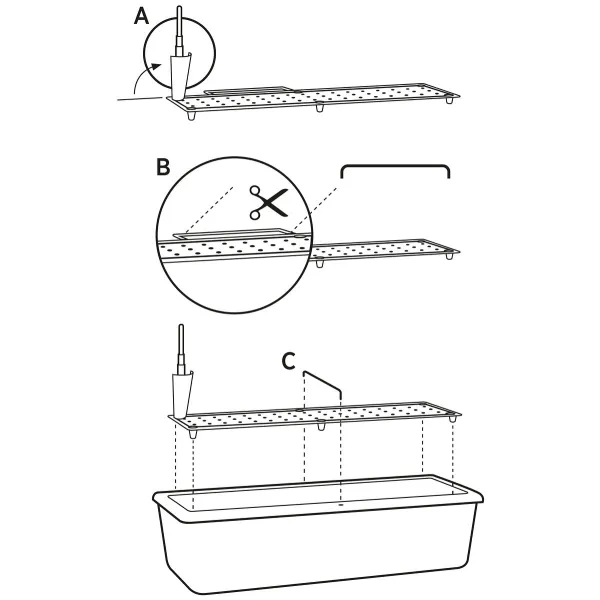 A

B

C