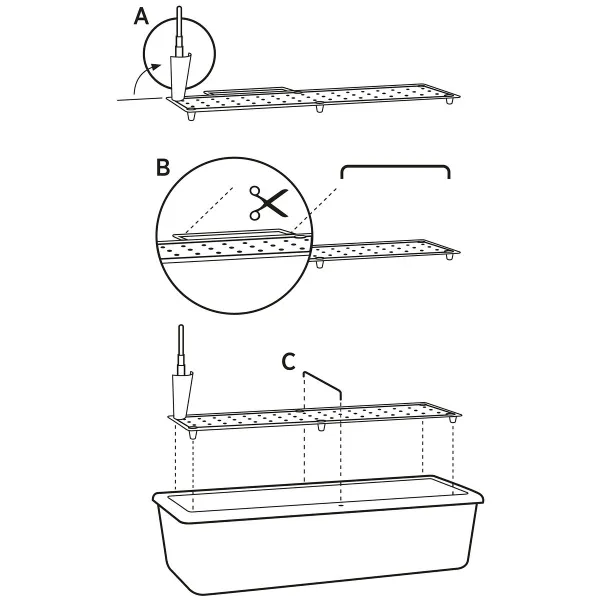 A

B

C